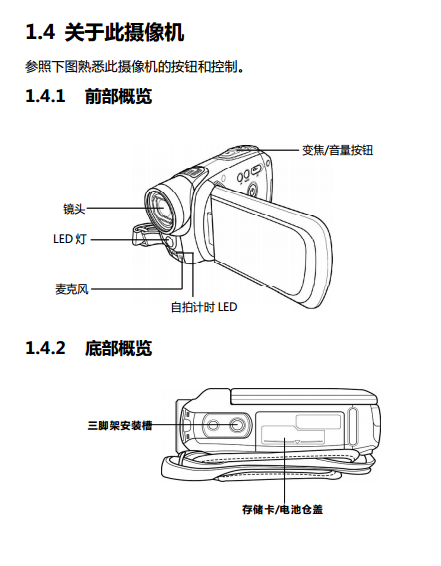 1.4 关于此摄像机

参照下图熟悉此摄像机的按钮和控制。

1.4.1 前部概览

变焦/音量按钮

镜头

LED 灯

麦克风

自拍计时 LED

1.4.2 底部概览

三脚架安装槽

存储卡/电池仓盖